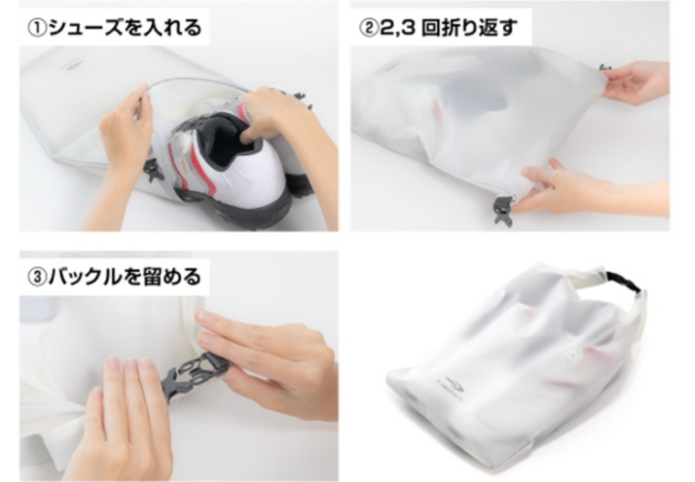 ①シューズを入れる

②2,3 回折り返す

③バックルを留める