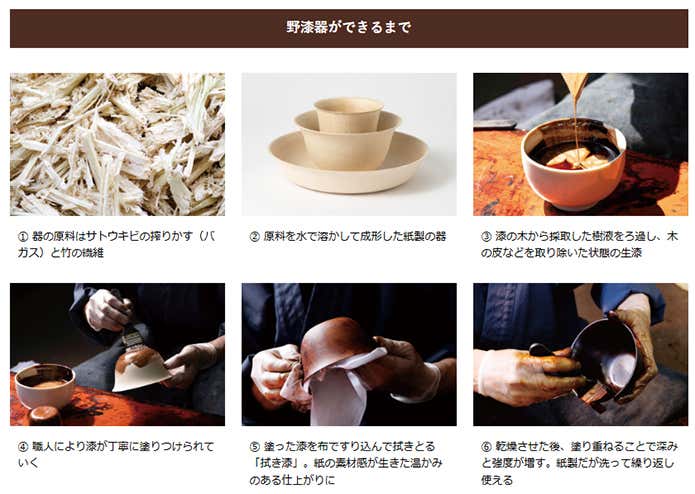 野漆器ができるまで

① 器の原料はサトウキビの搾りかす（バガス）と竹の繊維

② 原料を水で溶かして成形した紙製の器

③ 漆の木から採取した樹液をろ過し、木の皮などを取り除いた状態の生漆

④ 職人により漆が丁寧に塗りつけられていく

⑤ 塗った漆を布ですり込んで拭きとる「拭き漆」。紙の素材感が生きた温かみのある仕上がりに

⑥ 乾燥させた後、塗り重ねることで深みと強度が増す。紙製だが洗って繰り返し使える