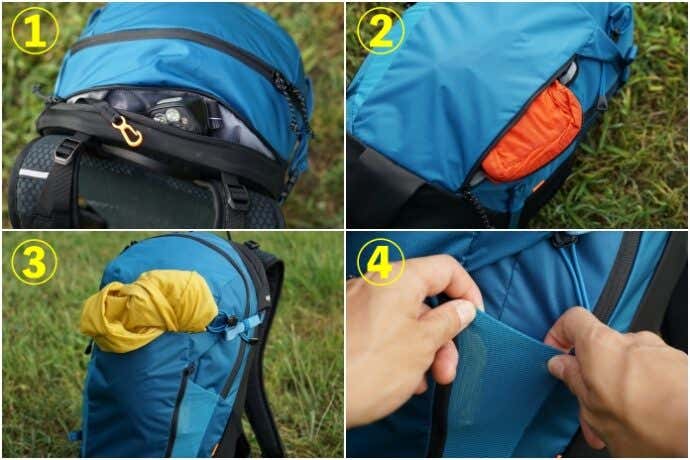 1

2

3

4