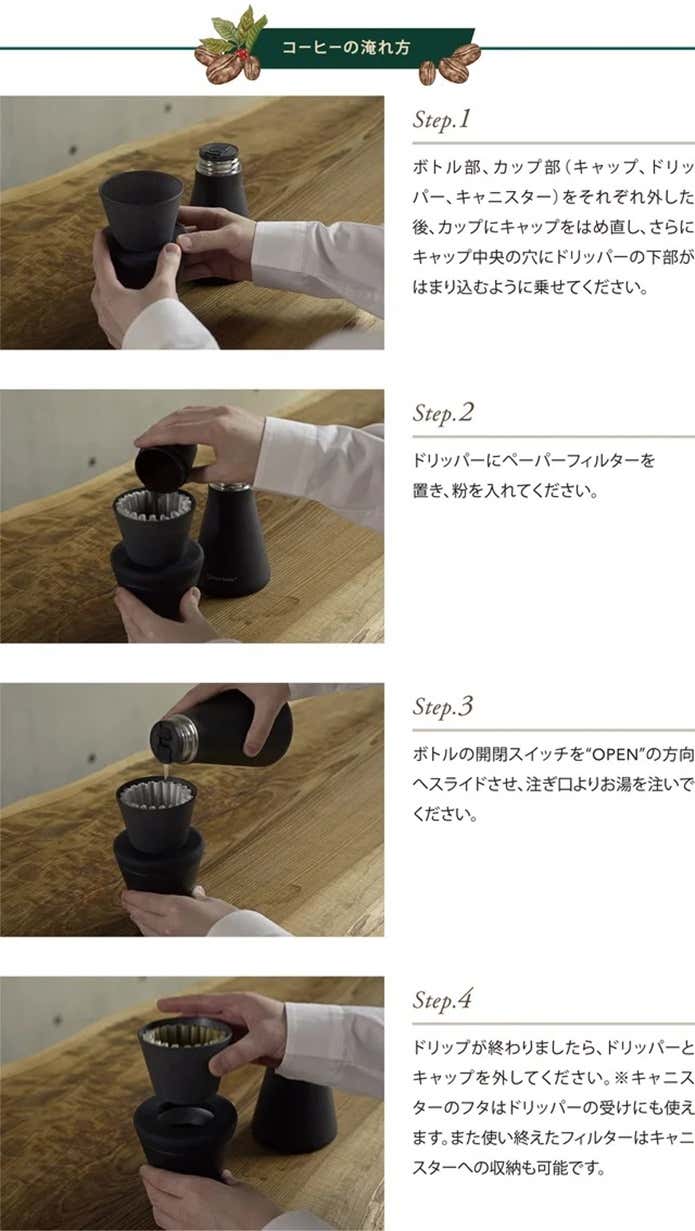 コーヒーの淹れ方

Step.1

ボトル部、カップ部（キャップ、ドリッパー、キャニスター）をそれぞれ外した後、カップにキャップをはめ直し、さらにキャップ中央の穴にドリッパーの下部がはまり込むように乗せてください。

Step.2

ドリッパーにペーパーフィルターを置き、粉を入れてください。

Step.3

ボトルの開閉スイッチを"OPEN"の方向へスライドさせ、注ぎ口よりお湯を注いでください。

Step.4

ドリップが終わりましたら、ドリッパーとキャップを外してください。※キャニスターのフタはドリッパーの受けにも使えます。また使い終えたフィルターはキャニスターへの収納も可能です。