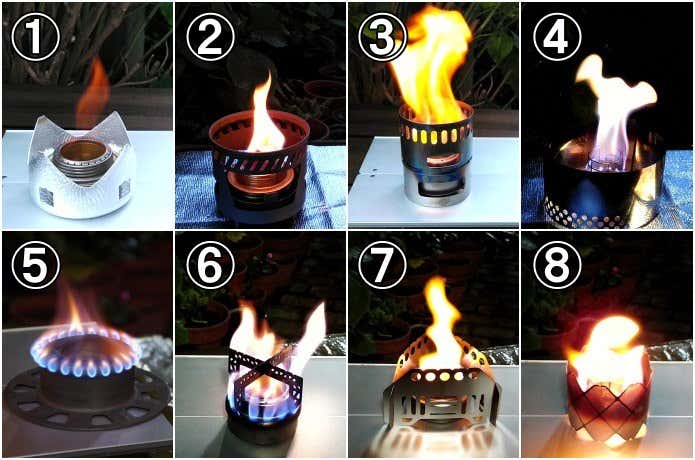 ①
②
③
④
⑤
⑥
⑦
⑧