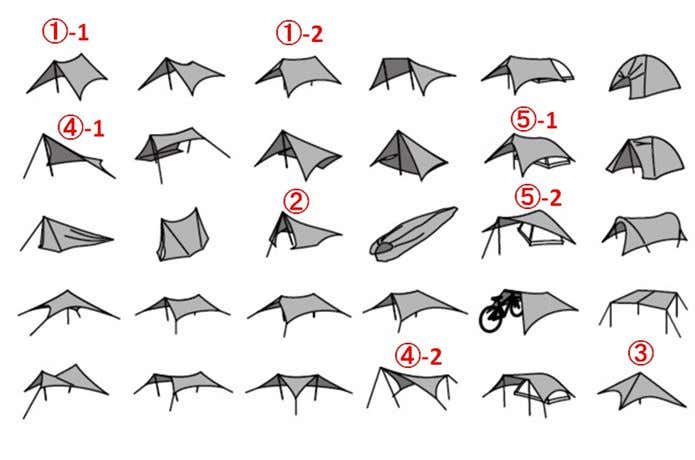 ①-1

①-2

④-1

⑤-1

②

⑤-2

④-2

③