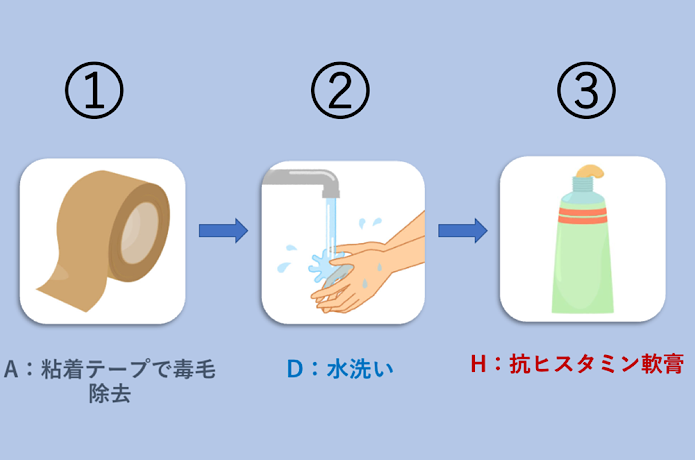 ①

②

③

A：粘着テープで毒毛除去

D：水洗い

H：抗ヒスタミン軟膏