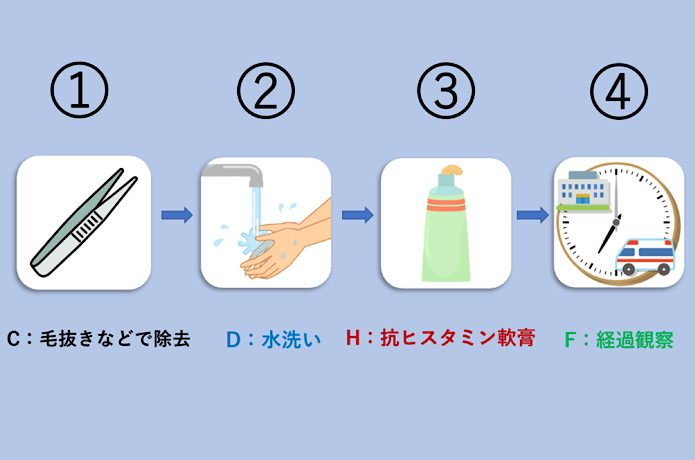 ①

②

③

④

C：毛抜きなどで除去

D：水洗い

H：抗ヒスタミン軟膏

F：経過観察