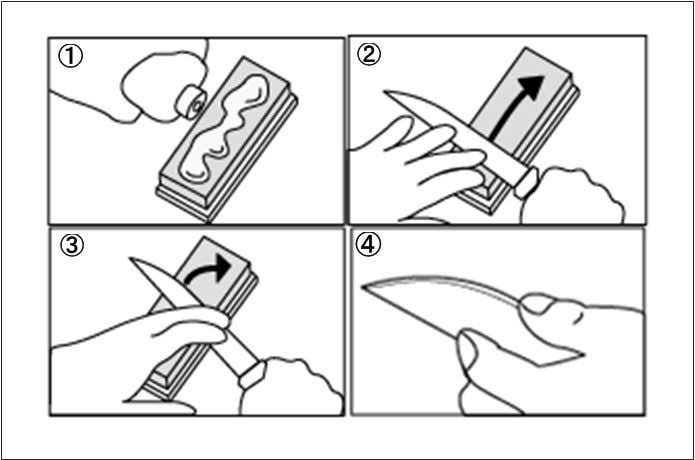 ①
②
③
④